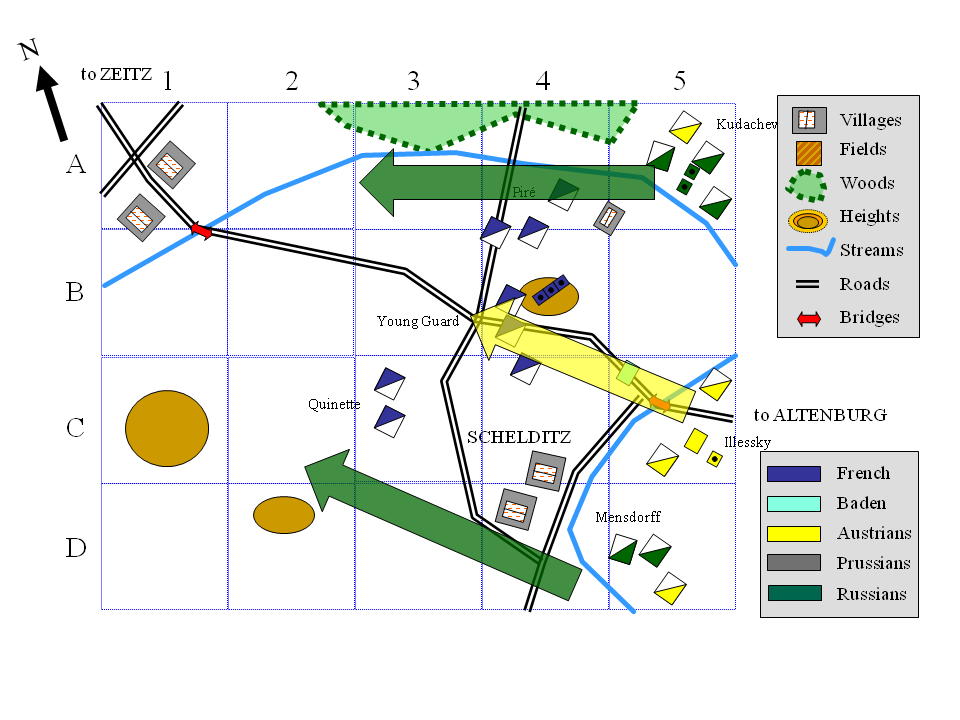 N

to ZEITZ

1 2 3 4 5

A
B
C
D

Kudachev

Piré

Young Guard

Quinette

SCHELDITZ

to ALTENBURG

Illessky

Mensdorff

Villages
Fields
Woods
Heights
Streams
Roads
Bridges

French
Baden
Austrians
Prussians
Russians